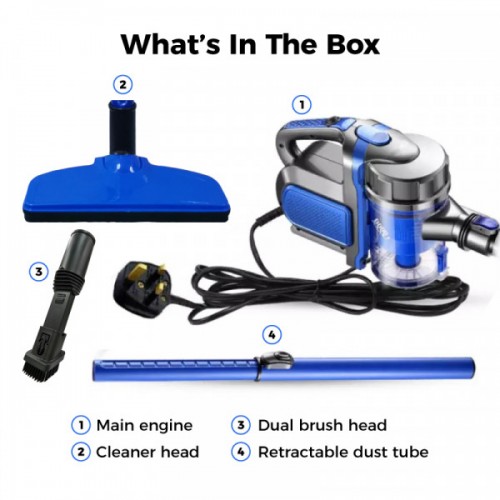 What's In The Box

2

1

3

4

1 Main engine
2 Cleaner head
3 Dual brush head
4 Retractable dust tube