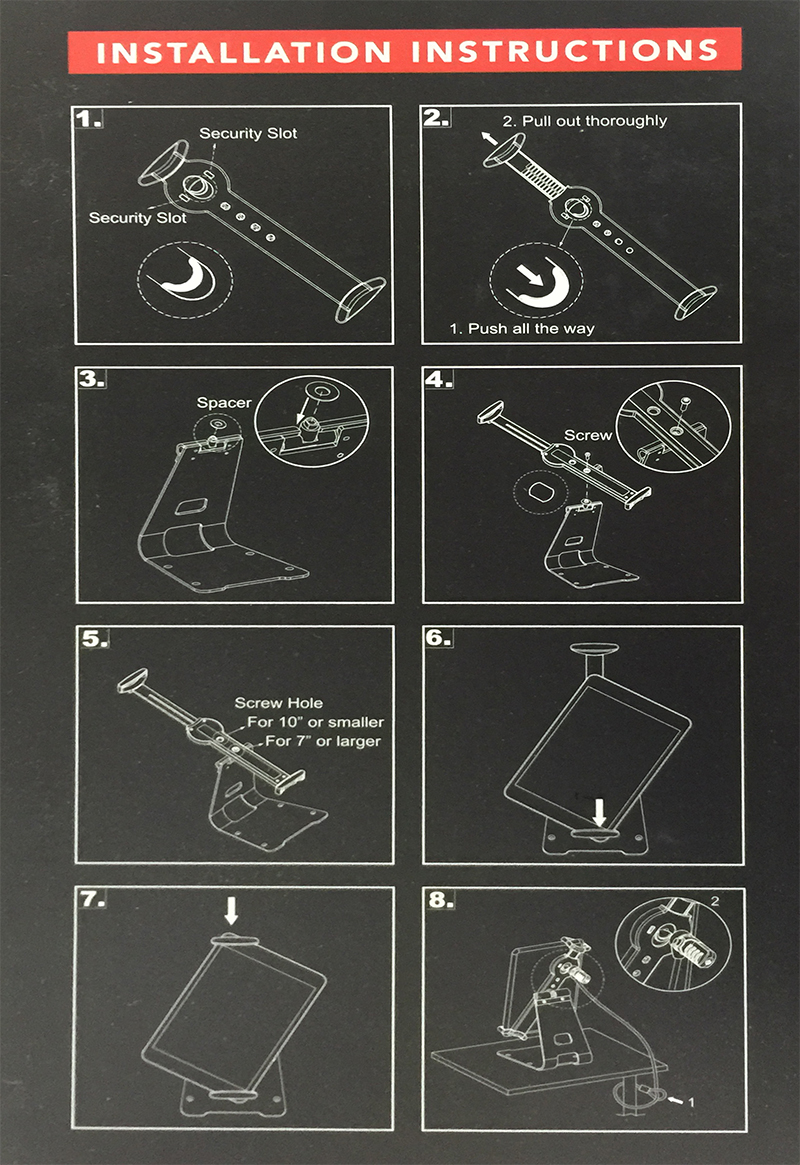 INSTALLATION INSTRUCTIONS

1.
Security Slot
Security Slot

2.
2. Pull out thoroughly
1. Push all the way

3.
Spacer

4.
Screw

5.
Screw Hole
For 10" or smaller
For 7" or larger

6.

7.

8.
2
1